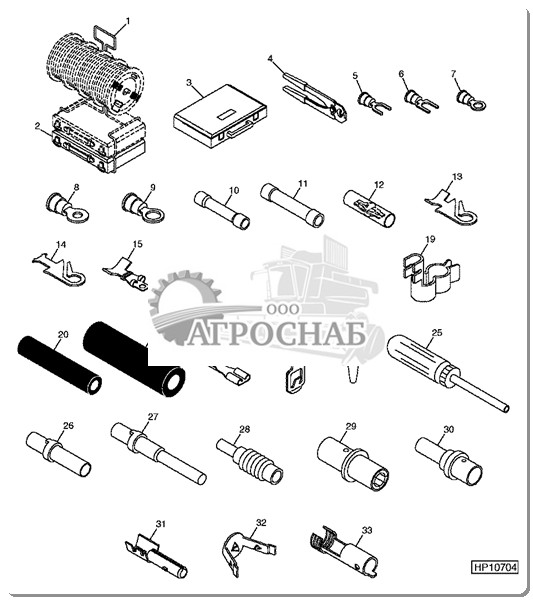 1
2
3
4
5
6
7
8
9
10
11
12
13
14
15
19
ООО
АГРОСНАБ
20
25
26
27
28
29
30
31
32
33
HP10704